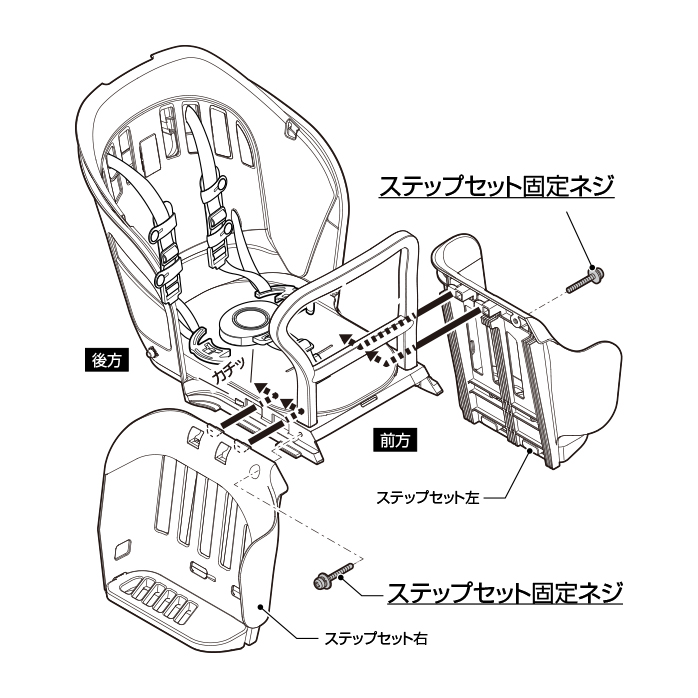 ステップセット固定ネジ

後方

カチッ

前方

ステップセット左

ステップセット固定ネジ

ステップセット右